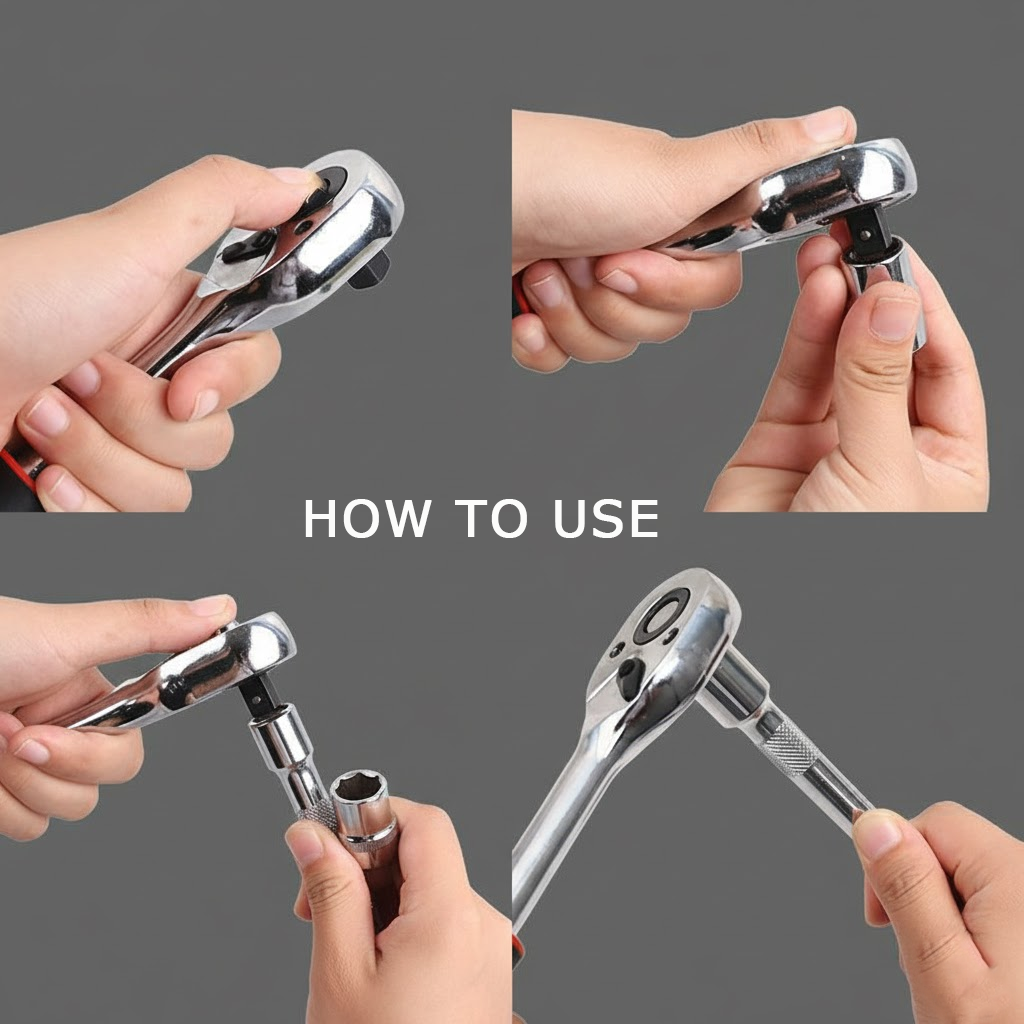 HOW TO USE